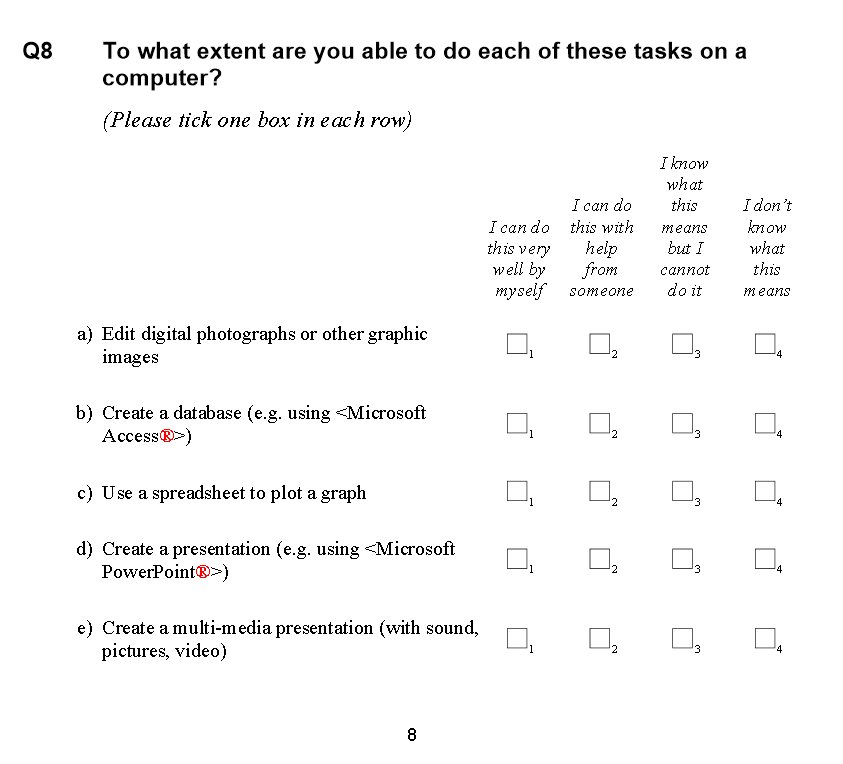 Q8 To what extent are you able to do each of these tasks on a computer?

(Please tick one box in each row)

| | I can do this very well by myself | I can do this with help from someone | I know what this means but I cannot do it | I don't know what this means |
|---|---|---|---|---|
| a) Edit digital photographs or other graphic images | ☐1 | ☐2 | ☐3 | ☐4 |
| b) Create a database (e.g. using <Microsoft Access®>) | ☐1 | ☐2 | ☐3 | ☐4 |
| c) Use a spreadsheet to plot a graph | ☐1 | ☐2 | ☐3 | ☐4 |
| d) Create a presentation (e.g. using <Microsoft PowerPoint®>) | ☐1 | ☐2 | ☐3 | ☐4 |
| e) Create a multi-media presentation (with sound, pictures, video) | ☐1 | ☐2 | ☐3 | ☐4 |

8